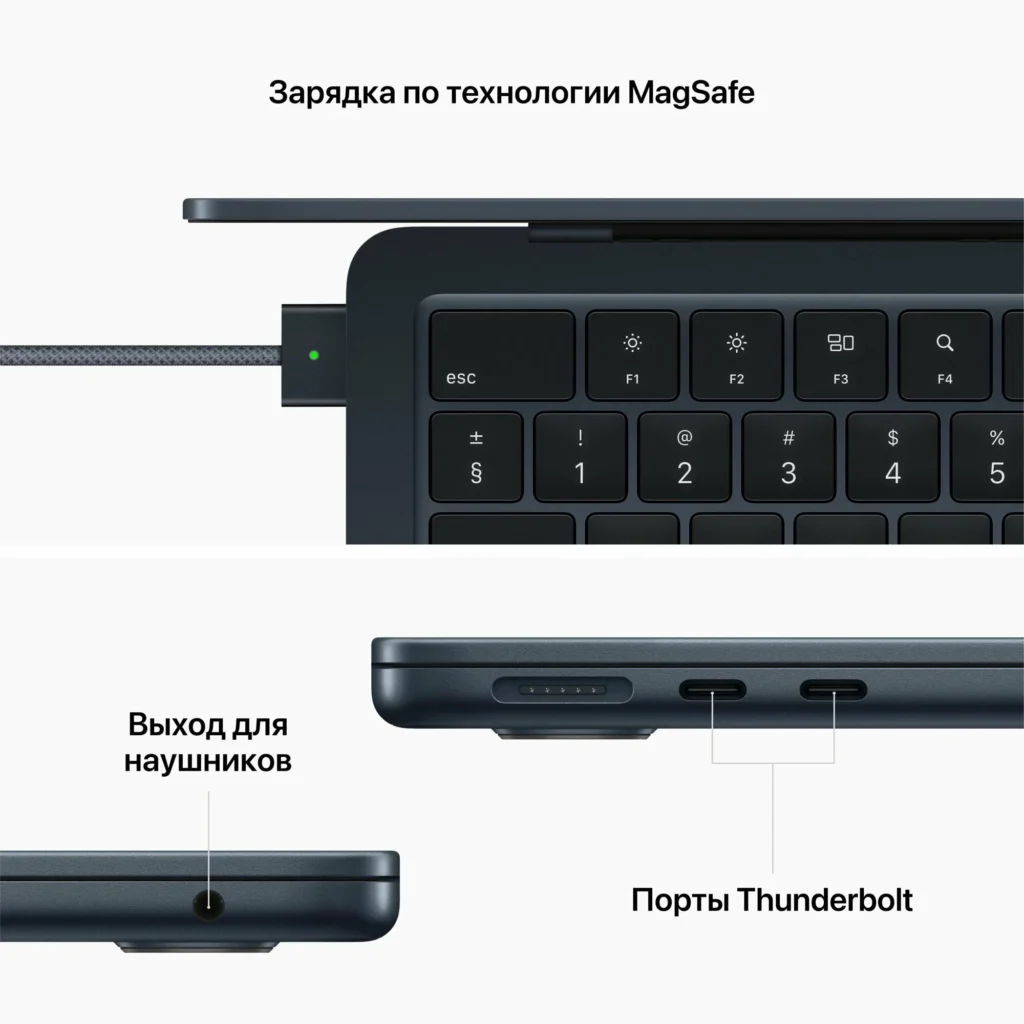 Зарядка по технологии MagSafe

esc
F1
F2
F3
F4
±
§
!
1
@
2
#
3
$
4
%
5

Выход для наушников

Порты Thunderbolt