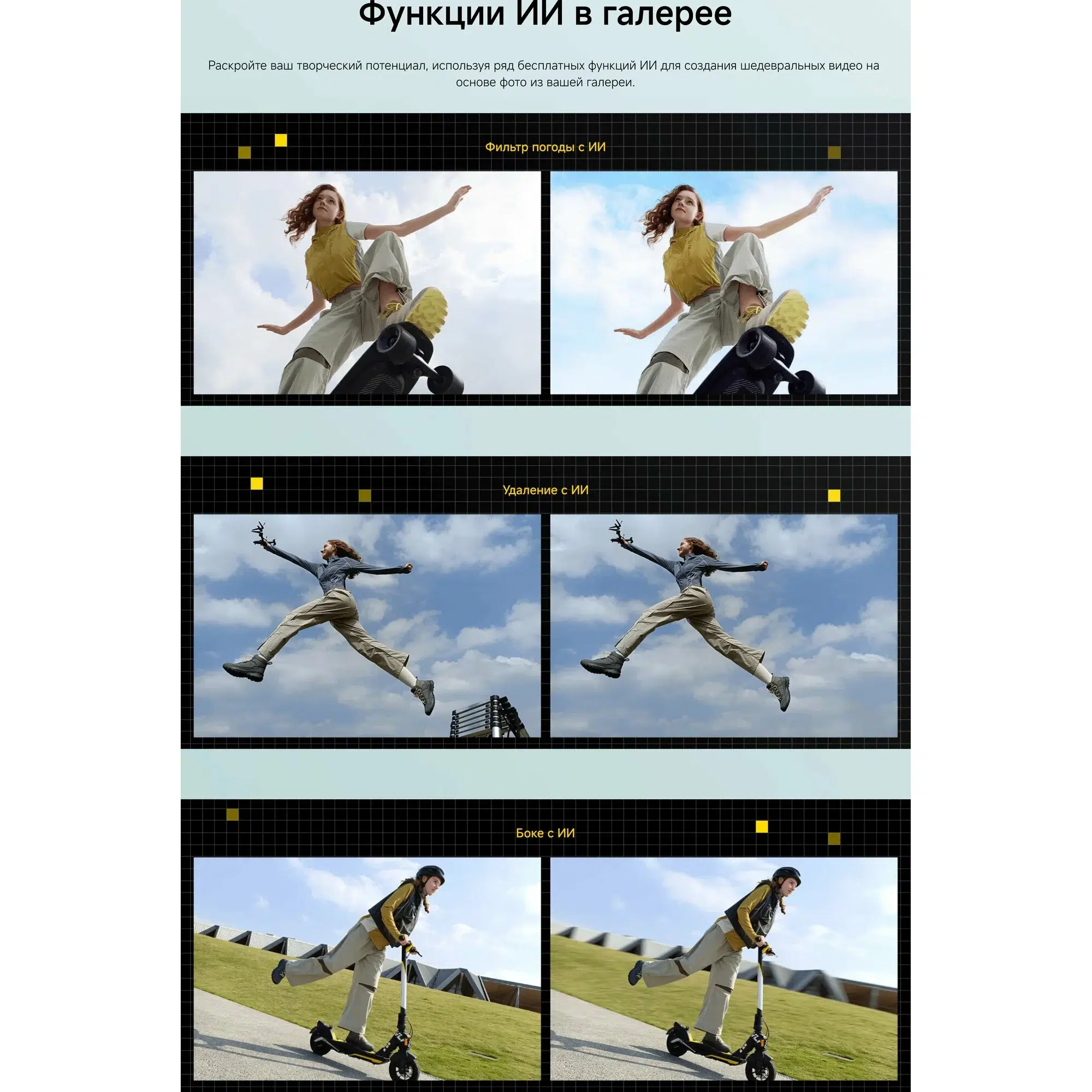 Функции ИИ в галерее

Раскройте ваш творческий потенциал, используя ряд бесплатных функций ИИ для создания шедевральных видео на основе фото из вашей галереи.

Фильтр погоды с ИИ

Удаление с ИИ

Боке с ИИ